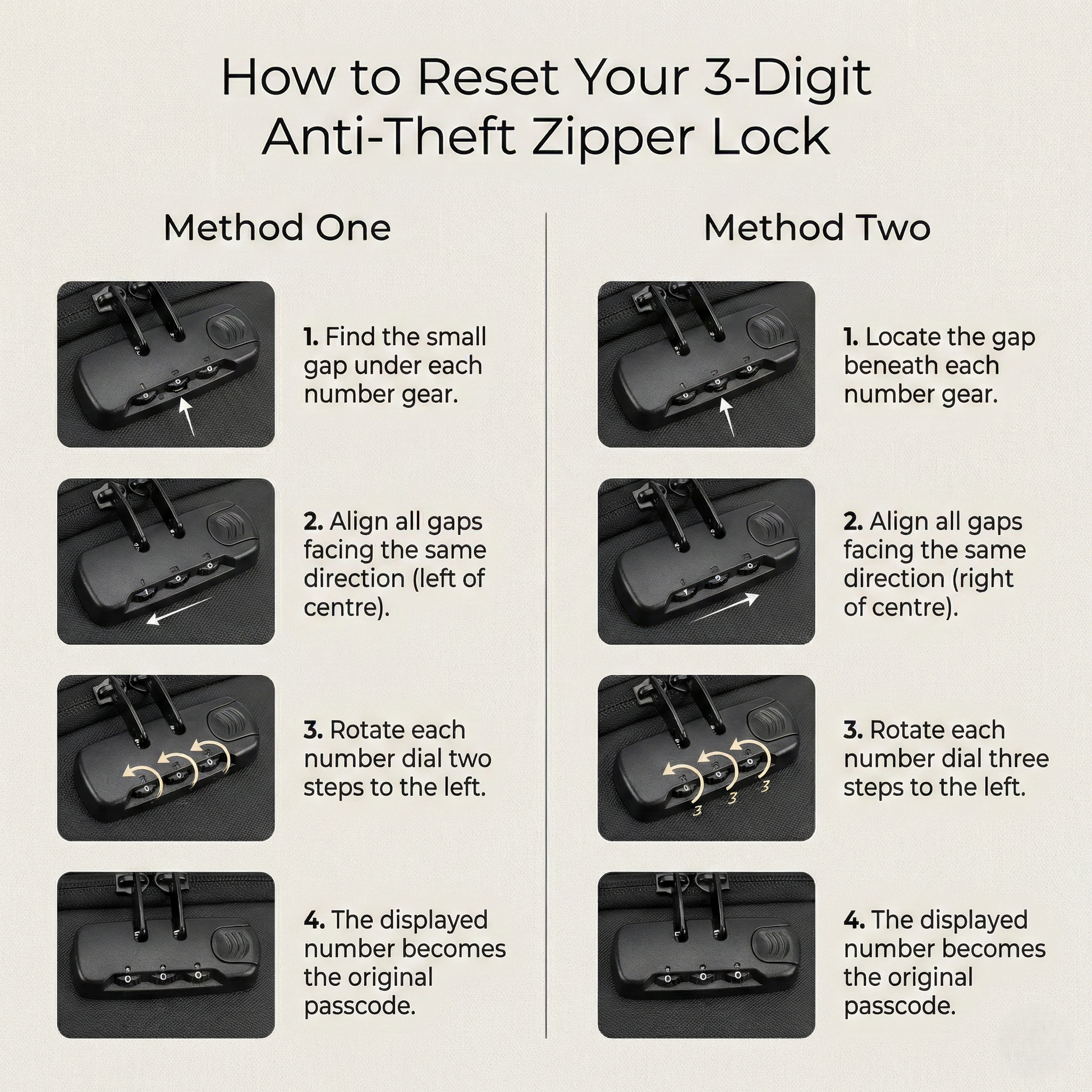 How to Reset Your 3-Digit Anti-Theft Zipper Lock

Method One

1. Find the small gap under each number gear.

2. Align all gaps facing the same direction (left of centre).

3. Rotate each number dial two steps to the left.

4. The displayed number becomes the original passcode.

Method Two

1. Locate the gap beneath each number gear.

2. Align all gaps facing the same direction (right of centre).

3. Rotate each number dial three steps to the left.

3 3 3

4. The displayed number becomes the original passcode.