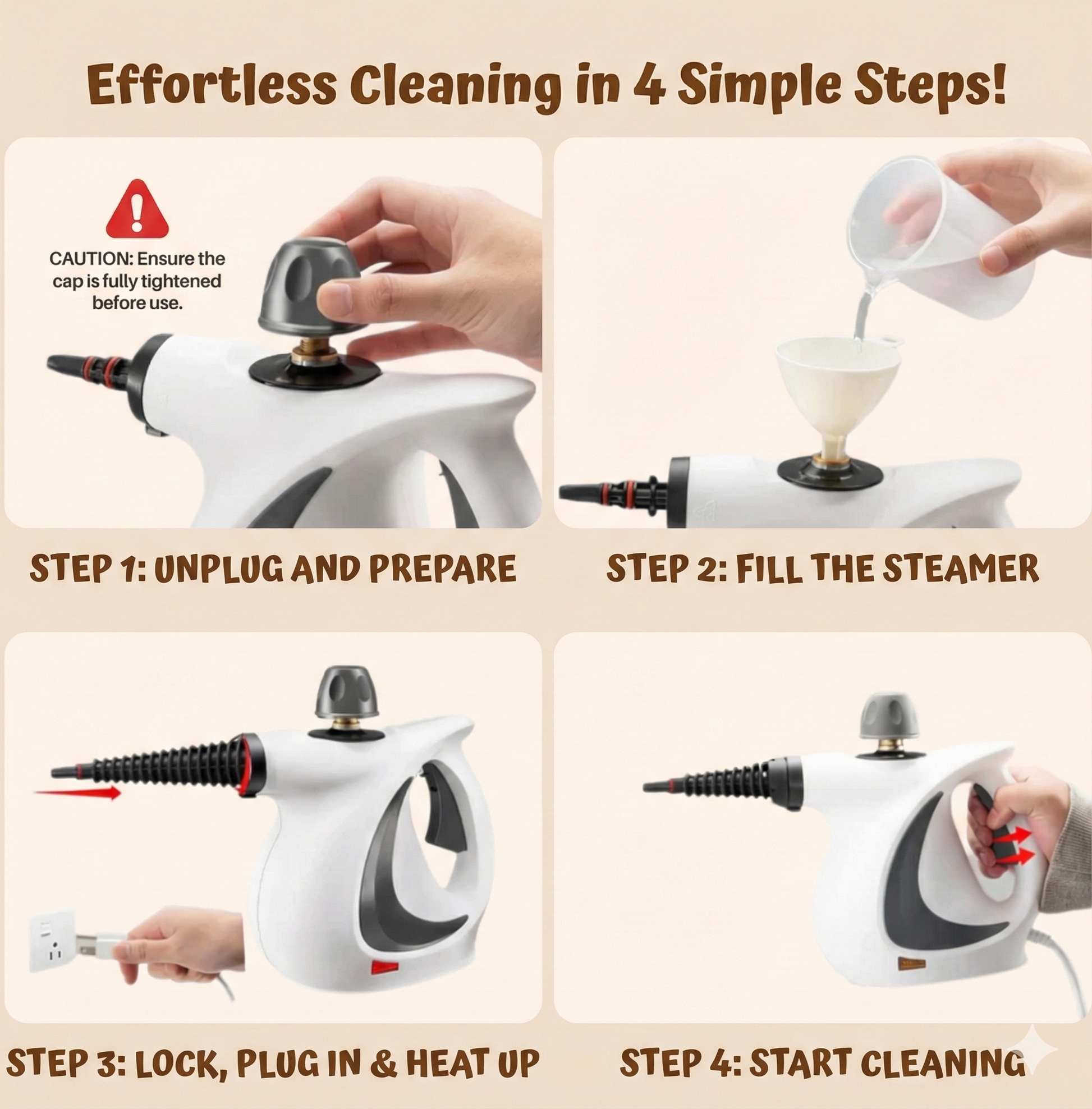 Effortless Cleaning in 4 Simple Steps!

CAUTION: Ensure the cap is fully tightened before use.

STEP 1: UNPLUG AND PREPARE

STEP 2: FILL THE STEAMER

STEP 3: LOCK, PLUG IN & HEAT UP

STEP 4: START CLEANING