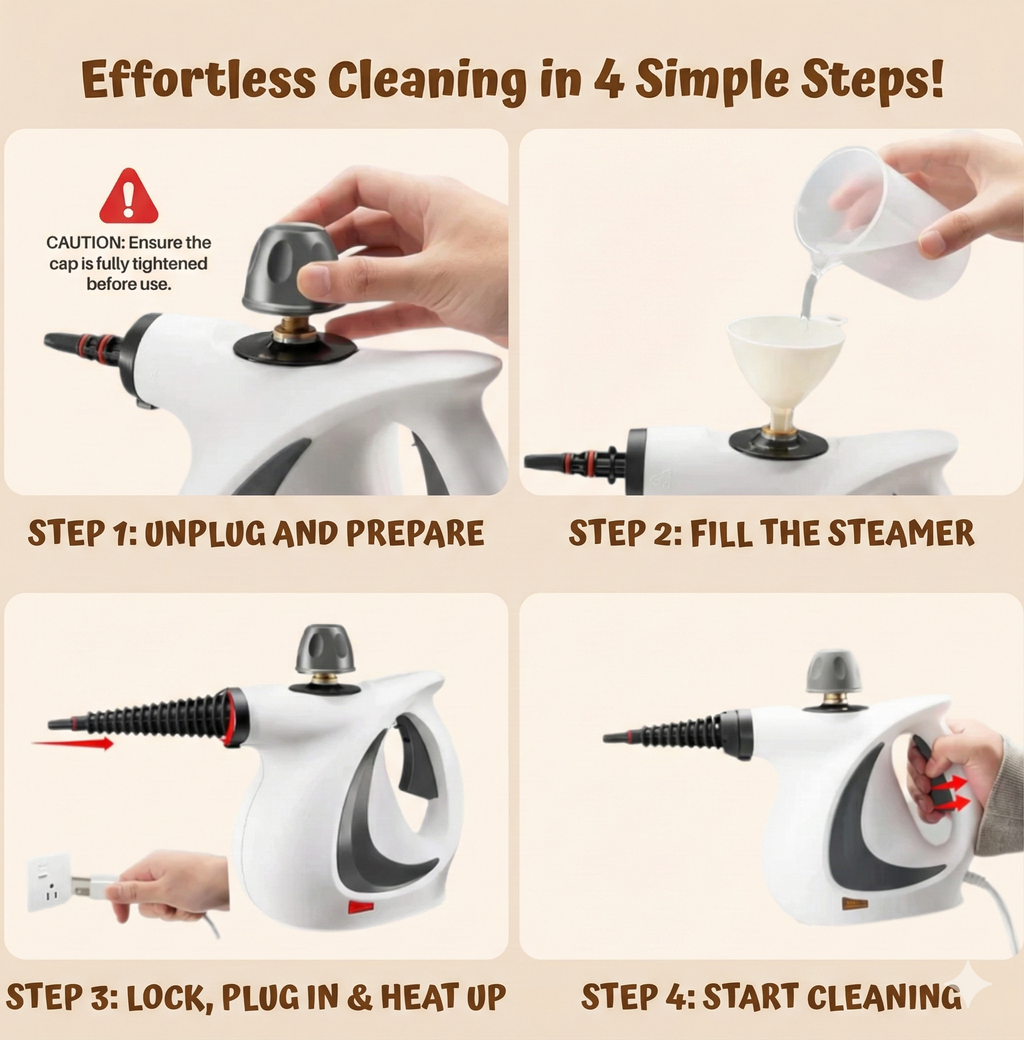 Effortless Cleaning in 4 Simple Steps!

CAUTION: Ensure the cap is fully tightened before use.

STEP 1: UNPLUG AND PREPARE

STEP 2: FILL THE STEAMER

STEP 3: LOCK, PLUG IN & HEAT UP

STEP 4: START CLEANING