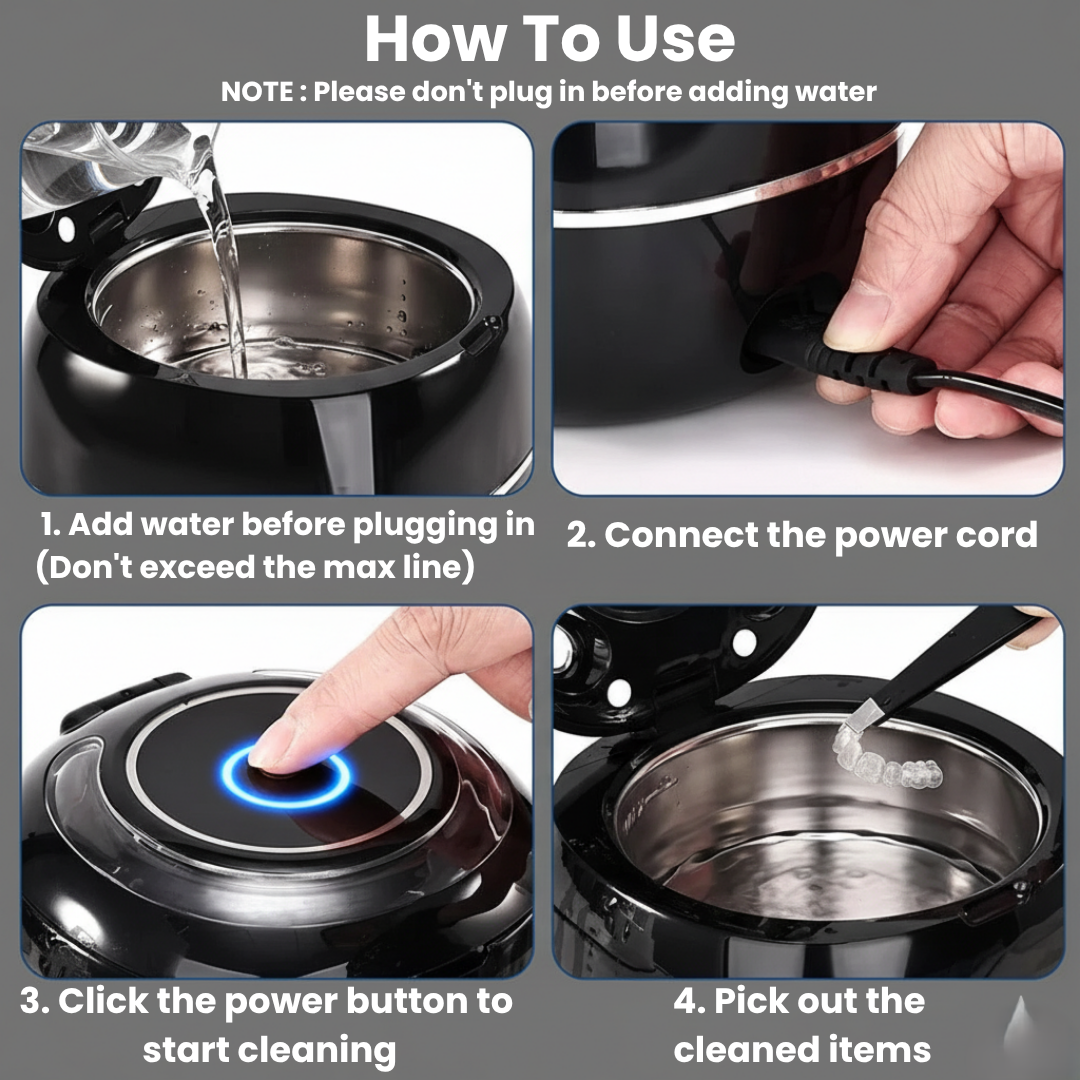 How To Use
NOTE : Please don't plug in before adding water

1. Add water before plugging in (Don't exceed the max line)

2. Connect the power cord

3. Click the power button to start cleaning

4. Pick out the cleaned items